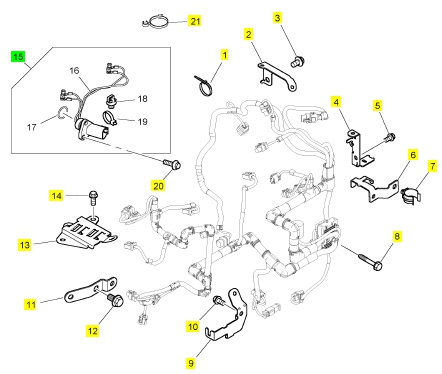 21
3
2
1
15
16
18
19
17
4
5
6
7
20
14
13
8
11
12
10
9